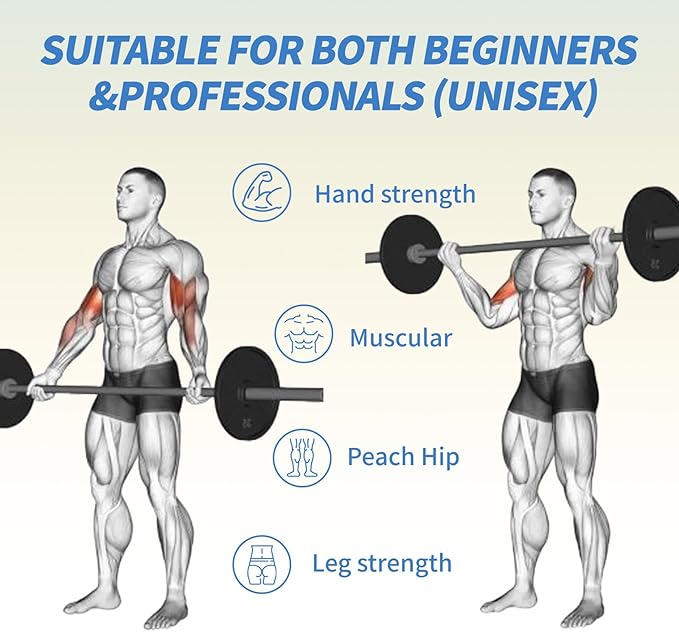 SUITABLE FOR BOTH BEGINNERS &PROFESSIONALS (UNISEX)

Hand strength

Muscular

Peach Hip

Leg strength