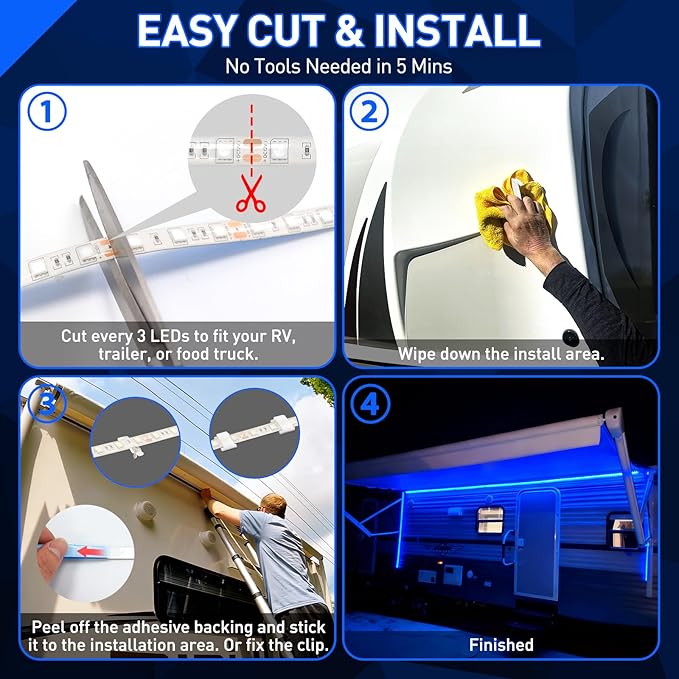 EASY CUT & INSTALL
No Tools Needed in 5 Mins

1

Cut every 3 LEDs to fit your RV, trailer, or food truck.

2

Wipe down the install area.

3

Peel off the adhesive backing and stick it to the installation area. Or fix the clip.

4

Finished