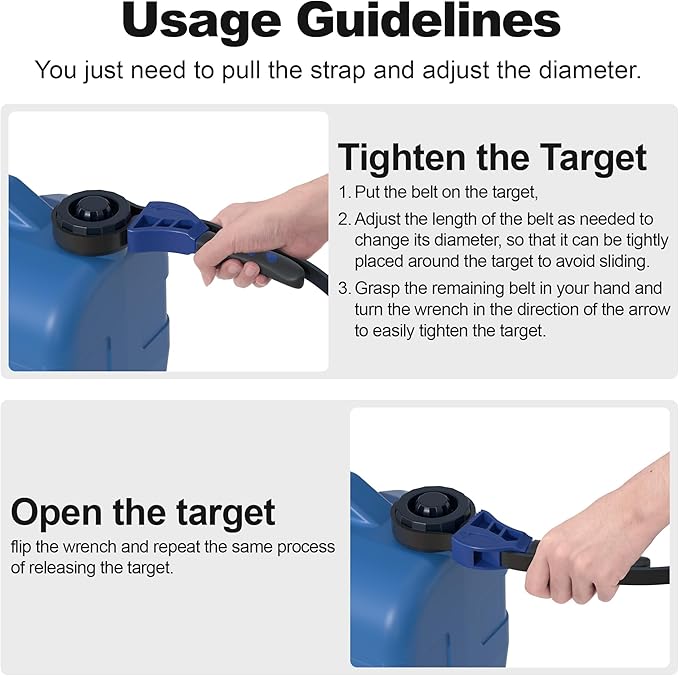 Usage Guidelines

You just need to pull the strap and adjust the diameter.

Tighten the Target

1. Put the belt on the target,

2. Adjust the length of the belt as needed to change its diameter, so that it can be tightly placed around the target to avoid sliding.

3. Grasp the remaining belt in your hand and turn the wrench in the direction of the arrow to easily tighten the target.

Open the target

flip the wrench and repeat the same process of releasing the target.