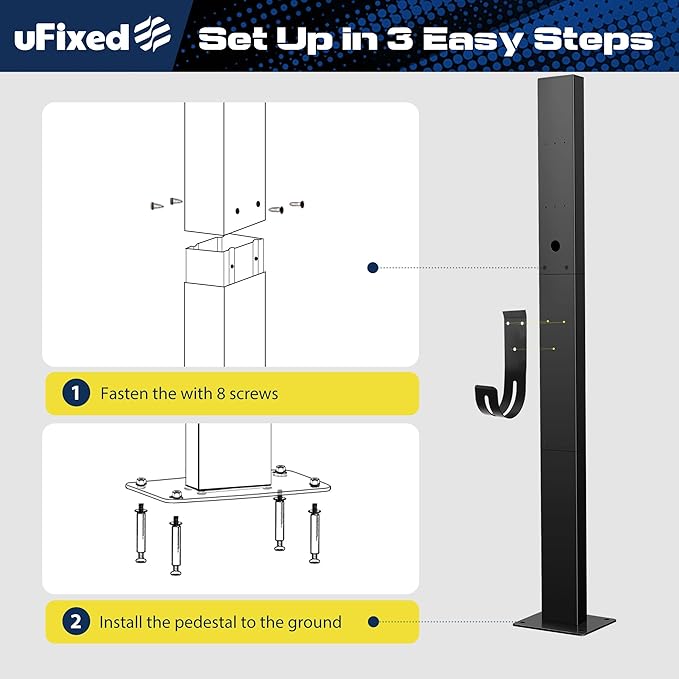 uFixed

Set Up in 3 Easy Steps

1 Fasten the with 8 screws

2 Install the pedestal to the ground