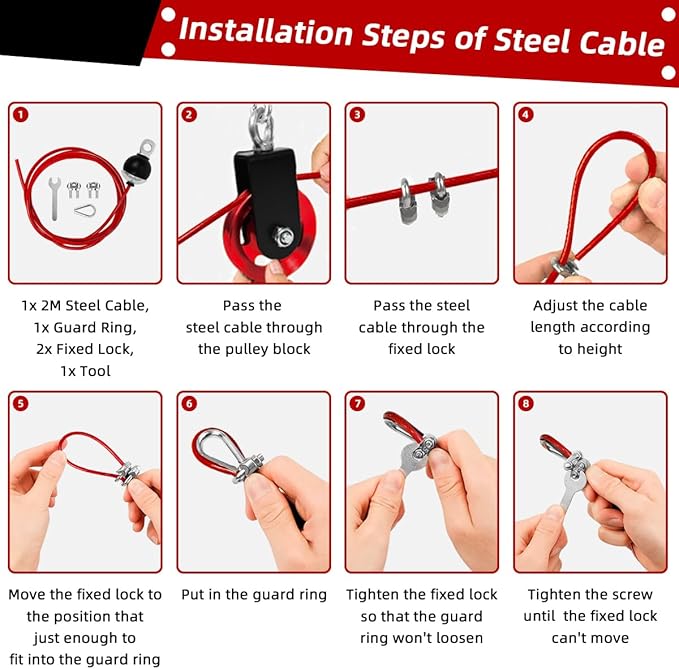 Installation Steps of Steel Cable

1

1x 2M Steel Cable, 1x Guard Ring, 2x Fixed Lock, 1x Tool

2

Pass the steel cable through the pulley block

3

Pass the steel cable through the fixed lock

4

Adjust the cable length according to height

5

Move the fixed lock to the position that just enough to fit into the guard ring

6

Put in the guard ring

7

Tighten the fixed lock so that the guard ring won't loosen

8

Tighten the screw until the fixed lock can't move