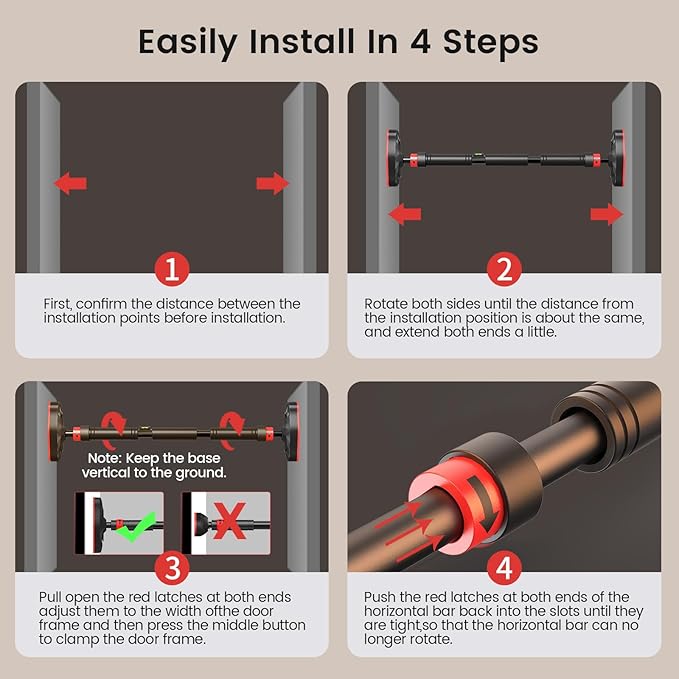 Easily Install In 4 Steps

1

First, confirm the distance between the installation points before installation.

2

Rotate both sides until the distance from the installation position is about the same, and extend both ends a little.

Note: Keep the base vertical to the ground.

3

Pull open the red latches at both ends adjust them to the width ofthe door frame and then press the middle button to clamp the door frame.

4

Push the red latches at both ends of the horizontal bar back into the slots until they are tight,so that the horizontal bar can no longer rotate.