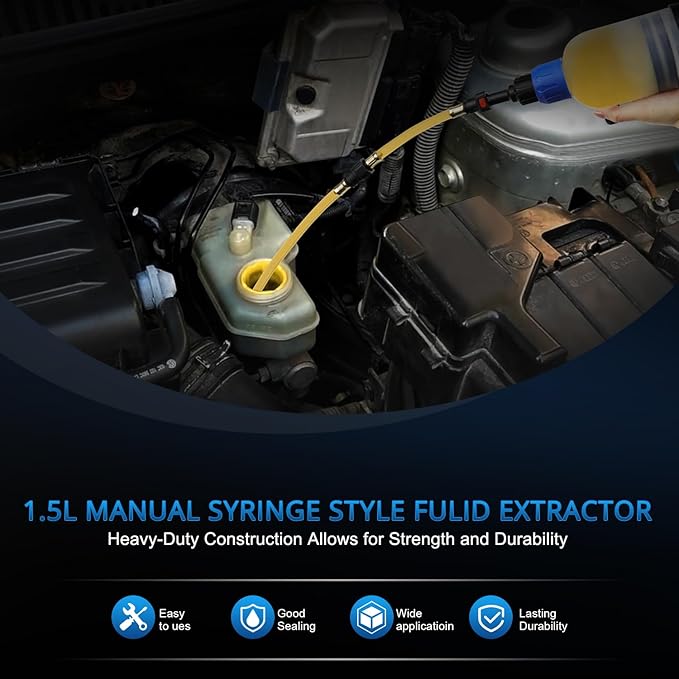 1.5L MANUAL SYRINGE STYLE FULID EXTRACTOR
Heavy-Duty Construction Allows for Strength and Durability

Easy to ues

Good Sealing

Wide applicatioin

Lasting Durability