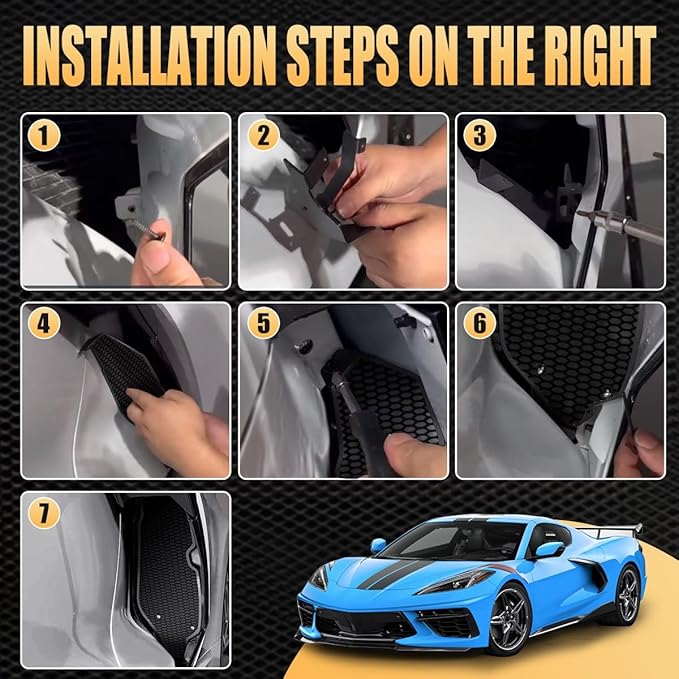 INSTALLATION STEPS ON THE RIGHT

1

2

3

4

5

6

7