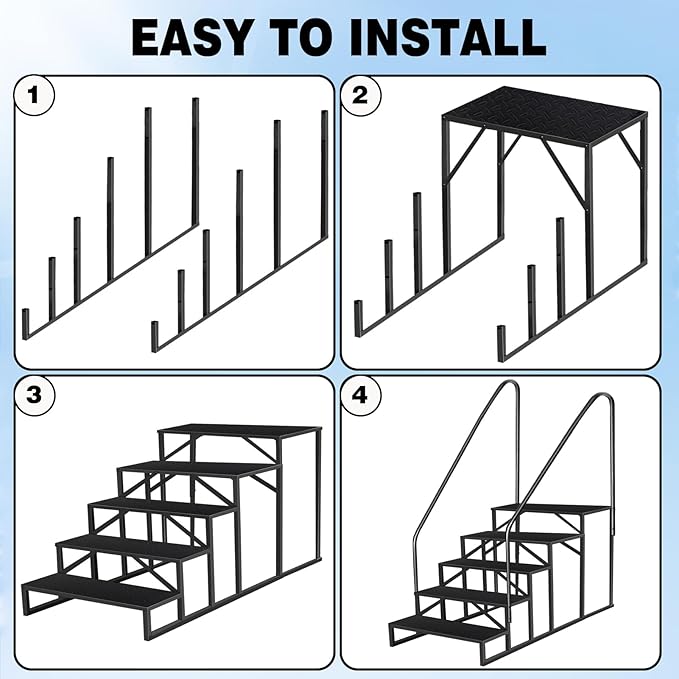 EASY TO INSTALL

1

2

3

4