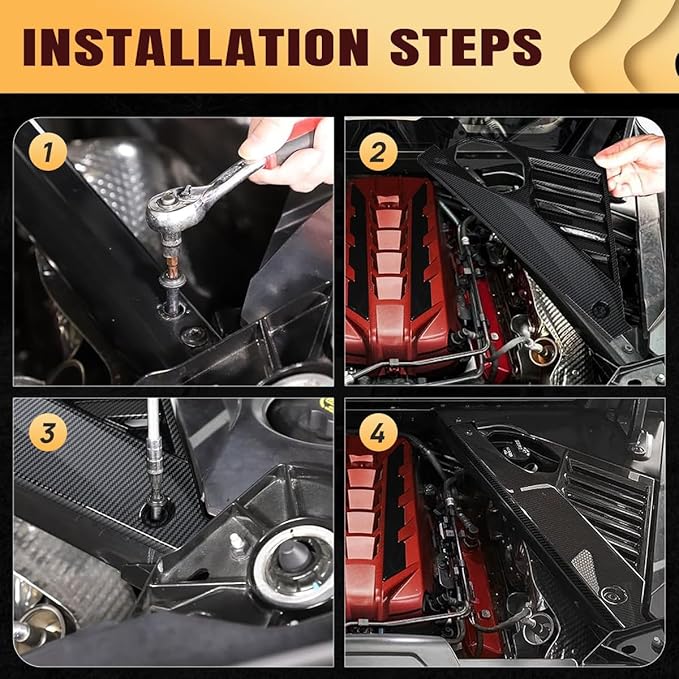 INSTALLATION STEPS

1

2

3

4