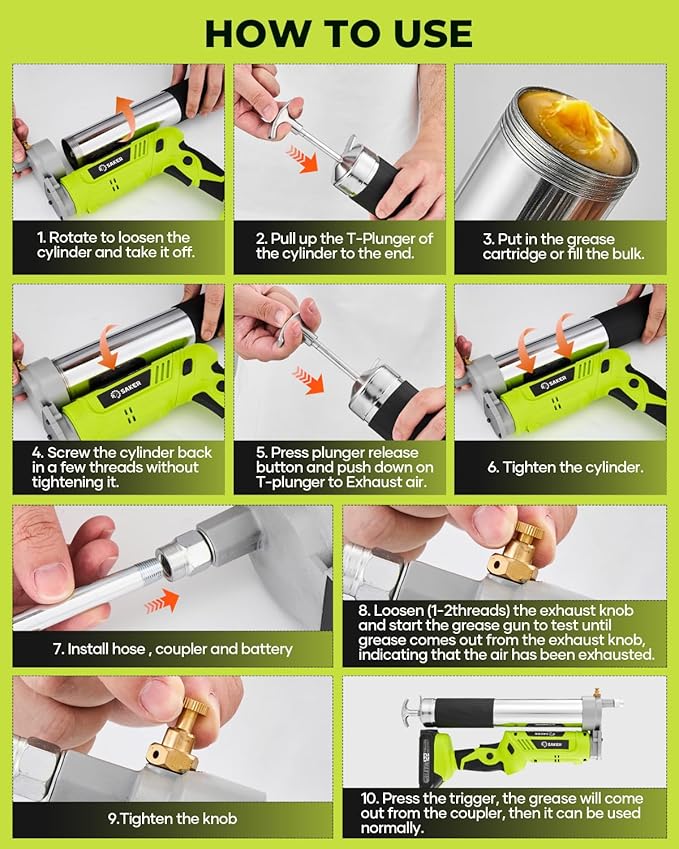 HOW TO USE

SAKER

1. Rotate to loosen the cylinder and take it off.

2. Pull up the T-Plunger of the cylinder to the end.

3. Put in the grease cartridge or fill the bulk.

SAKER

4. Screw the cylinder back in a few threads without tightening it.

5. Press plunger release button and push down on T-plunger to Exhaust air.

SAKER

6. Tighten the cylinder.

7. Install hose , coupler and battery

8. Loosen (1-2threads) the exhaust knob and start the grease gun to test until grease comes out from the exhaust knob, indicating that the air has been exhausted.

9.Tighten the knob

SAKER

10. Press the trigger, the grease will come out from the coupler, then it can be used normally.