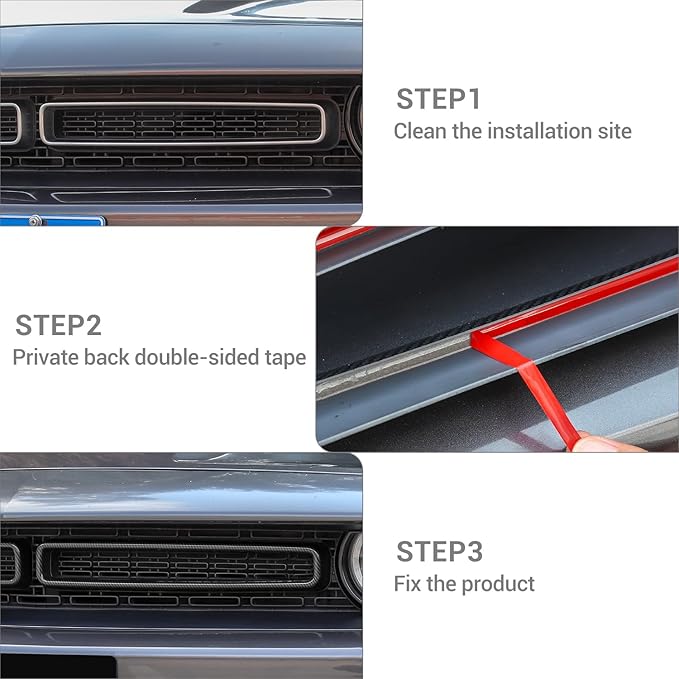 STEP1
Clean the installation site

STEP2
Private back double-sided tape

STEP3
Fix the product