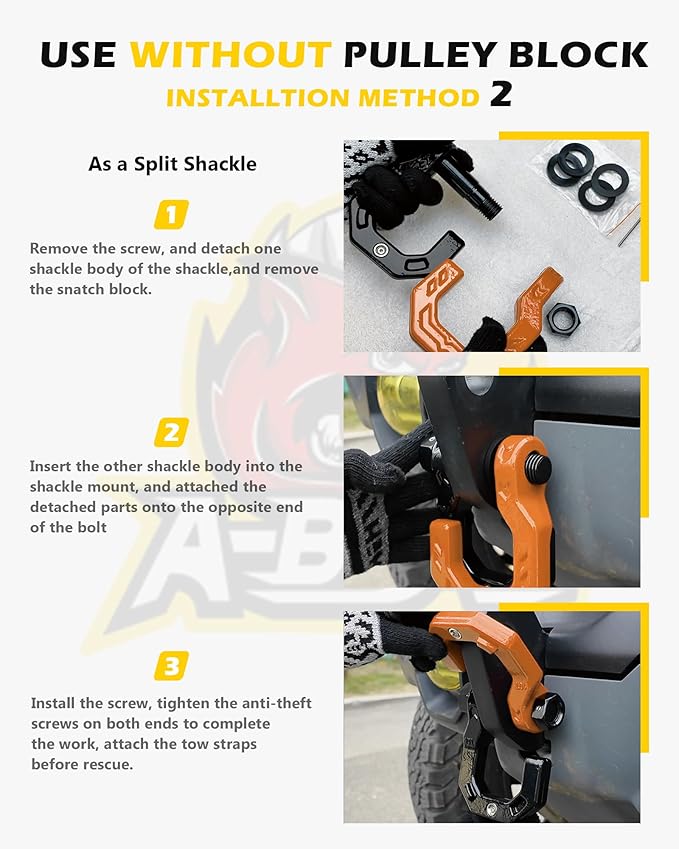 USE WITHOUT PULLEY BLOCK
INSTALLTION METHOD 2

As a Split Shackle

1

Remove the screw, and detach one shackle body of the shackle,and remove the snatch block.

2

Insert the other shackle body into the shackle mount, and attached the detached parts onto the opposite end of the bolt

3

Install the screw, tighten the anti-theft screws on both ends to complete the work, attach the tow straps before rescue.