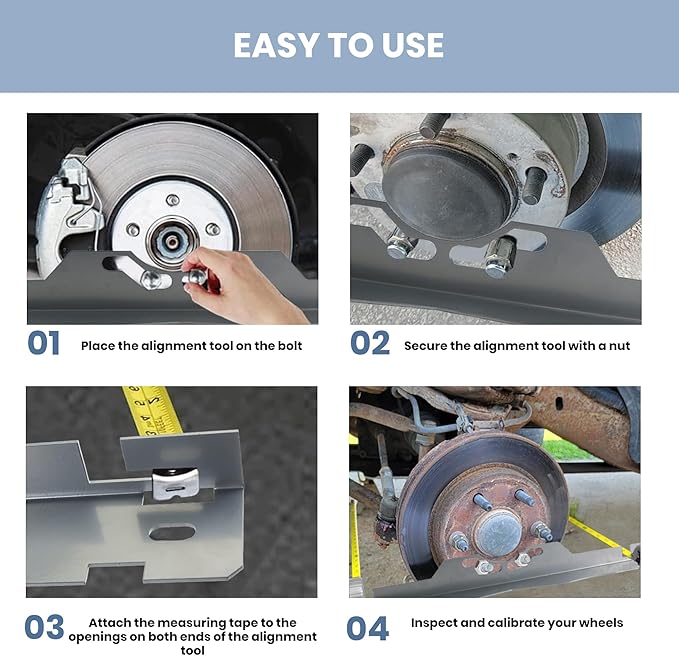 EASY TO USE

01 Place the alignment tool on the bolt

02 Secure the alignment tool with a nut

03 Attach the measuring tape to the openings on both ends of the alignment tool

04 Inspect and calibrate your wheels