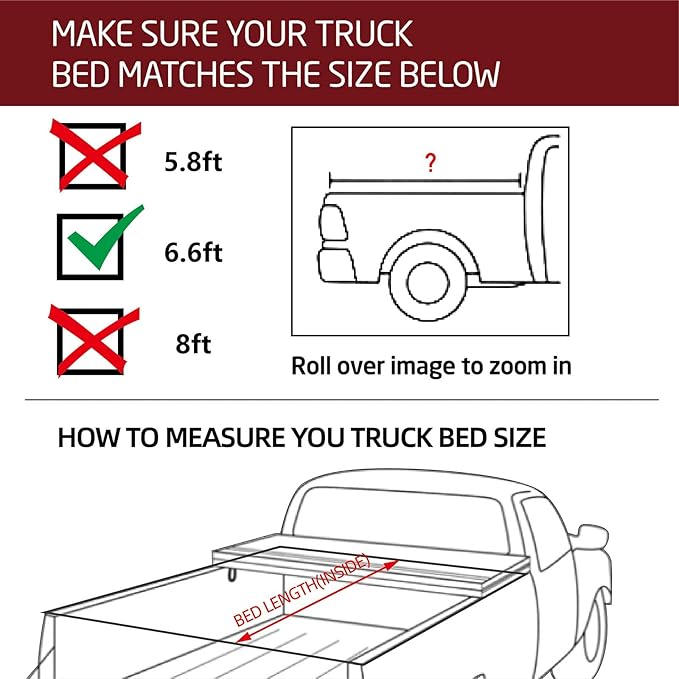 MAKE SURE YOUR TRUCK BED MATCHES THE SIZE BELOW

5.8ft

6.6ft

8ft

?

Roll over image to zoom in

HOW TO MEASURE YOU TRUCK BED SIZE

BED LENGTH(INSIDE)