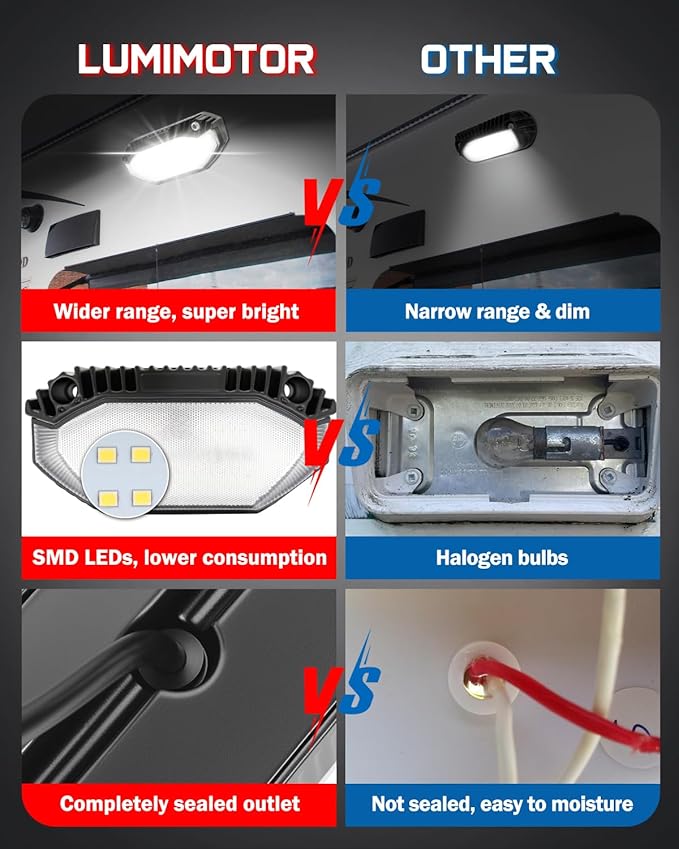 LUMIMOTOR

OTHER

VS

Wider range, super bright

Narrow range & dim

VS

SMD LEDs, lower consumption

Halogen bulbs

VS

Completely sealed outlet

Not sealed, easy to moisture