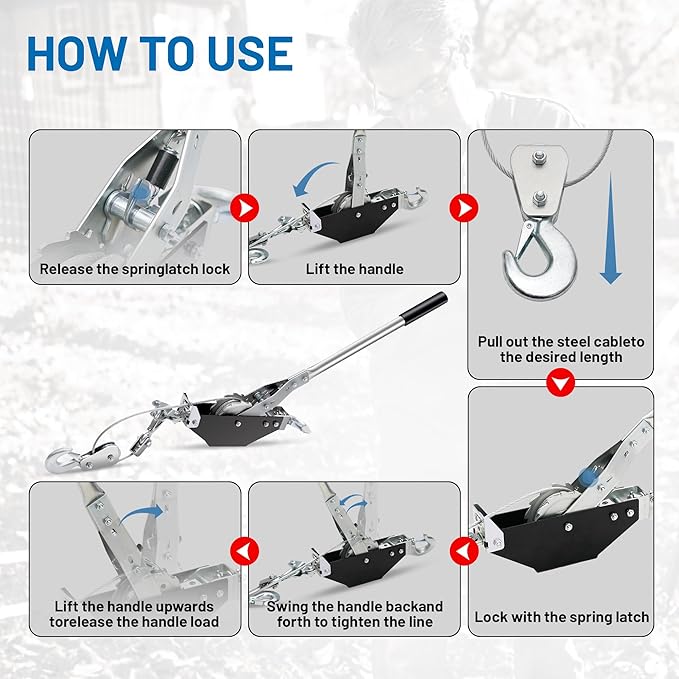 HOW TO USE

Release the springlatch lock

Lift the handle

Pull out the steel cableto the desired length

Lock with the spring latch

Swing the handle backand forth to tighten the line

Lift the handle upwards torelease the handle load