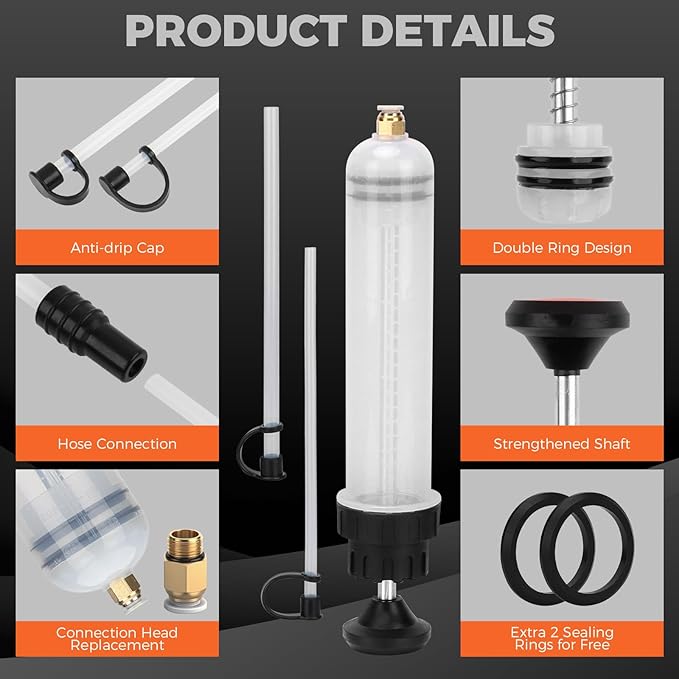 PRODUCT DETAILS

Anti-drip Cap

Hose Connection

Connection Head Replacement

Double Ring Design

Strengthened Shaft

Extra 2 Sealing Rings for Free