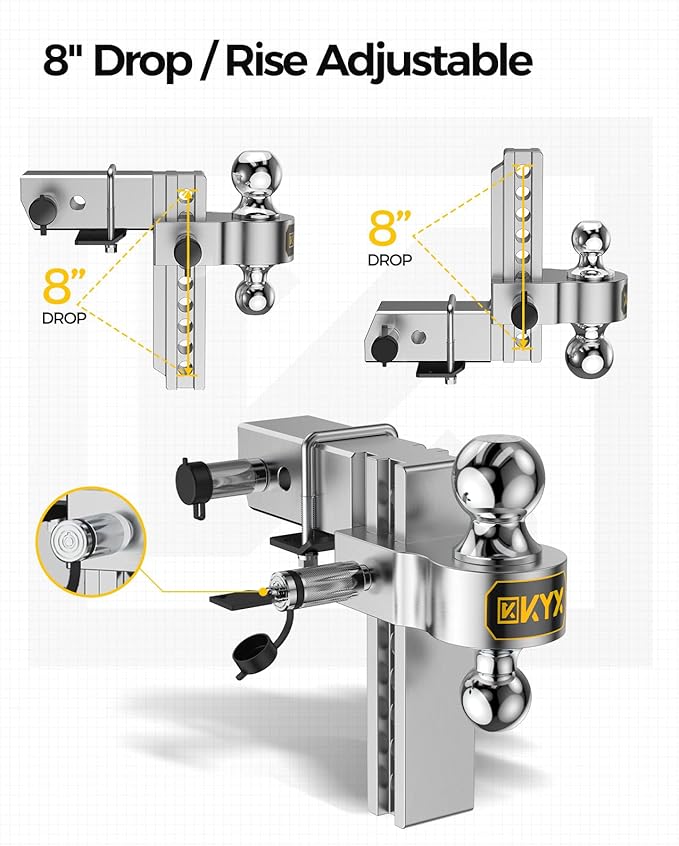 8" Drop / Rise Adjustable

8"
DROP

8"
DROP

KYX