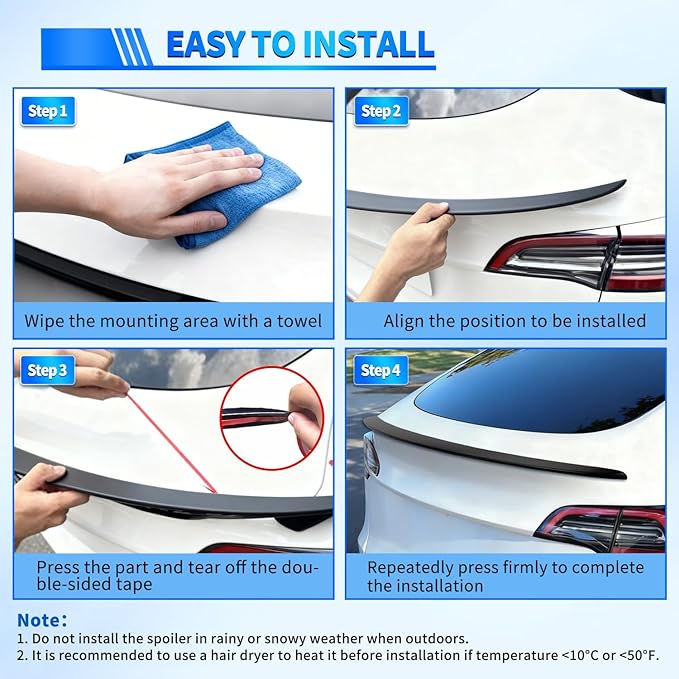 EASY TO INSTALL

Step 1

Wipe the mounting area with a towel

Step 2

Align the position to be installed

Step 3

Press the part and tear off the double-sided tape

Step 4

Repeatedly press firmly to complete the installation

Note:
1. Do not install the spoiler in rainy or snowy weather when outdoors.
2. It is recommended to use a hair dryer to heat it before installation if temperature <10°C or <50°F.