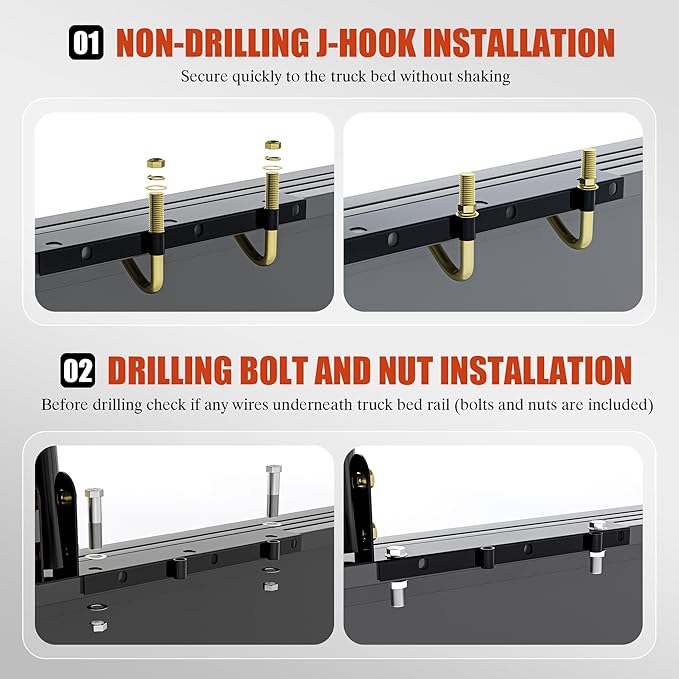 01 NON-DRILLING J-HOOK INSTALLATION

Secure quickly to the truck bed without shaking

02 DRILLING BOLT AND NUT INSTALLATION

Before drilling check if any wires underneath truck bed rail (bolts and nuts are included)