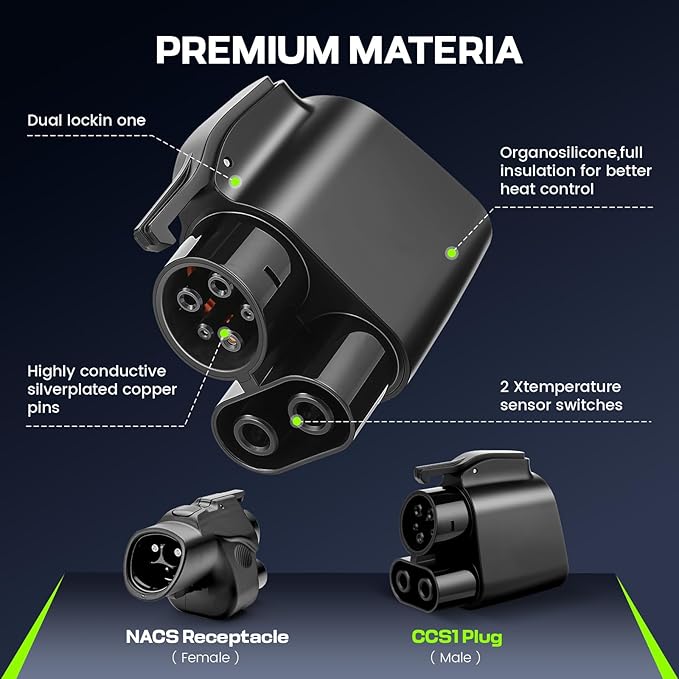 PREMIUM MATERIA

Dual lockin one

Organosilicone,full insulation for better heat control

Highly conductive silverplated copper pins

2 Xtemperature sensor switches

NACS Receptacle
( Female )

CCS1 Plug
( Male )