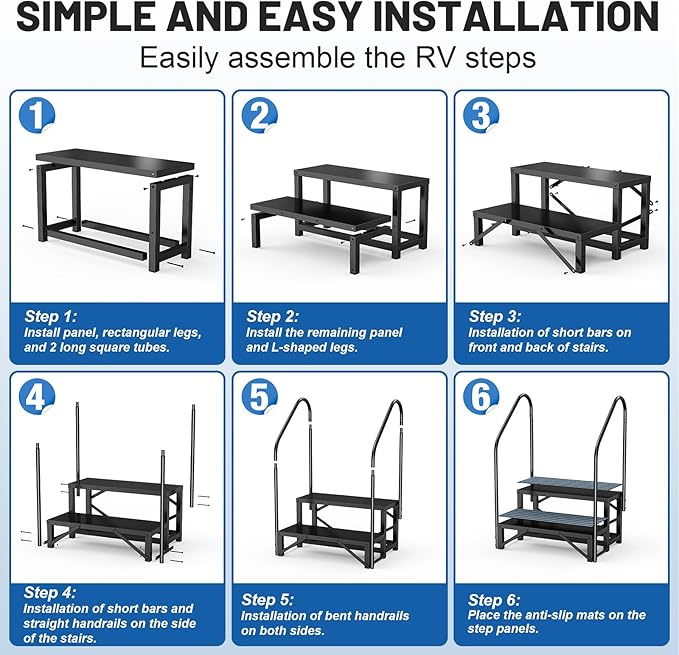 SIMPLE AND EASY INSTALLATION

Easily assemble the RV steps

1

Step 1:
Install panel, rectangular legs, and 2 long square tubes.

2

Step 2:
Install the remaining panel and L-shaped legs.

3

Step 3:
Installation of short bars on front and back of stairs.

4

Step 4:
Installation of short bars and straight handrails on the side of the stairs.

5

Step 5:
Installation of bent handrails on both sides.

6

Step 6:
Place the anti-slip mats on the step panels.