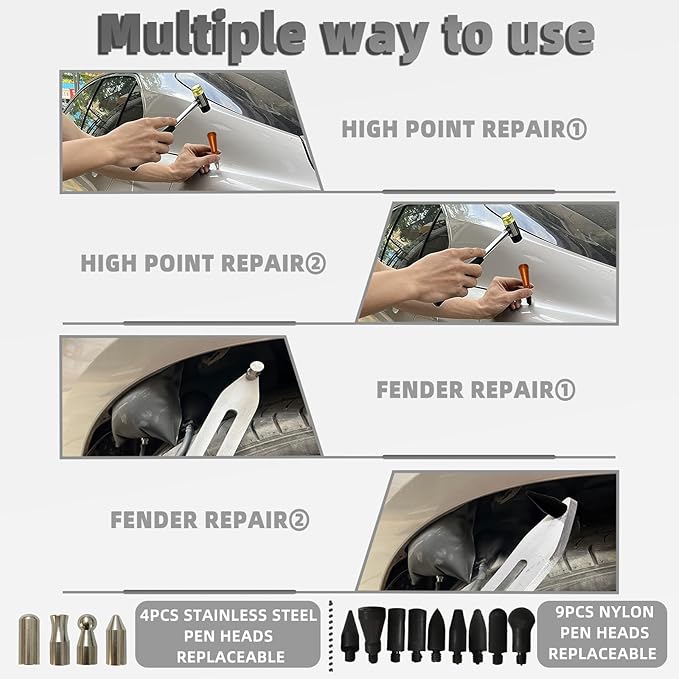 Multiple way to use

HIGH POINT REPAIR①

HIGH POINT REPAIR②

FENDER REPAIR①

FENDER REPAIR②

4PCS STAINLESS STEEL PEN HEADS REPLACEABLE

9PCS NYLON PEN HEADS REPLACEABLE