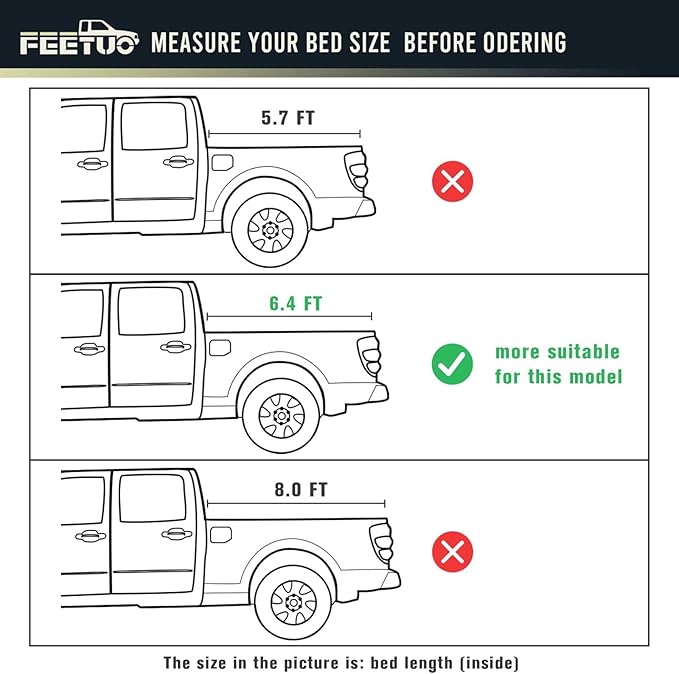 FEETUO MEASURE YOUR BED SIZE BEFORE ODERING

5.7 FT

6.4 FT

more suitable for this model

8.0 FT

The size in the picture is: bed length (inside)