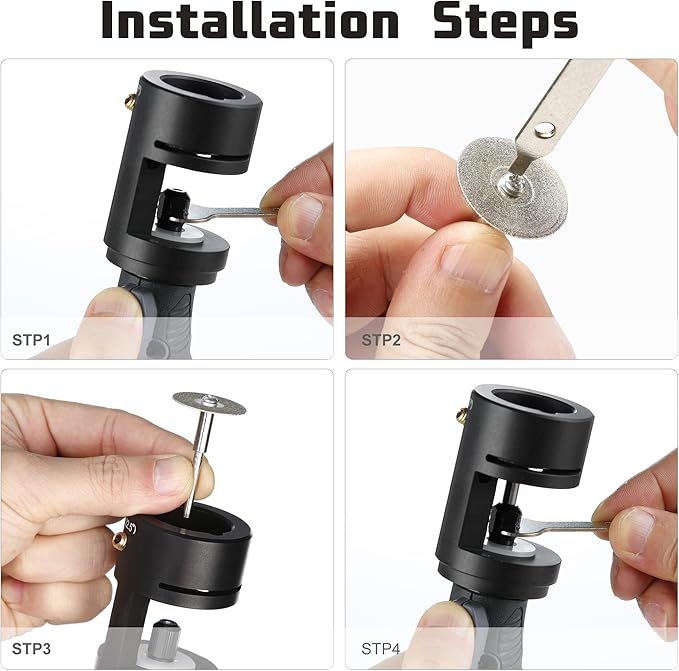 Installation Steps

STP1

STP2

STP3

STP4