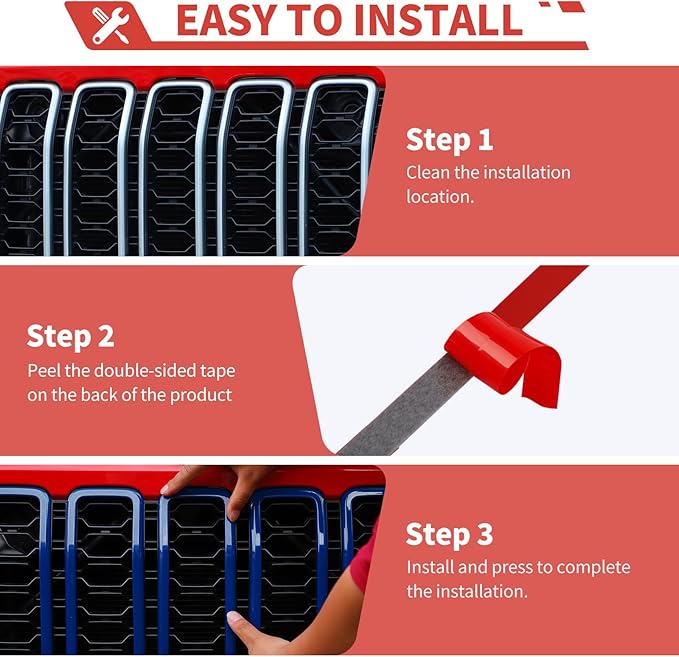 EASY TO INSTALL

Step 1
Clean the installation location.

Step 2
Peel the double-sided tape on the back of the product

Step 3
Install and press to complete the installation.