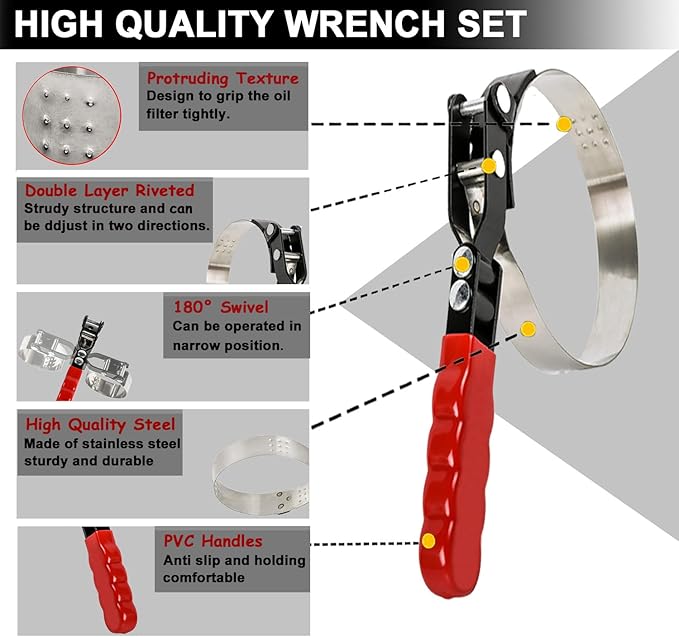 HIGH QUALITY WRENCH SET

Protruding Texture
Design to grip the oil filter tightly.

Double Layer Riveted
Strudy structure and can be ddjust in two directions.

180° Swivel
Can be operated in narrow position.

High Quality Steel
Made of stainless steel sturdy and durable

PVC Handles
Anti slip and holding comfortable