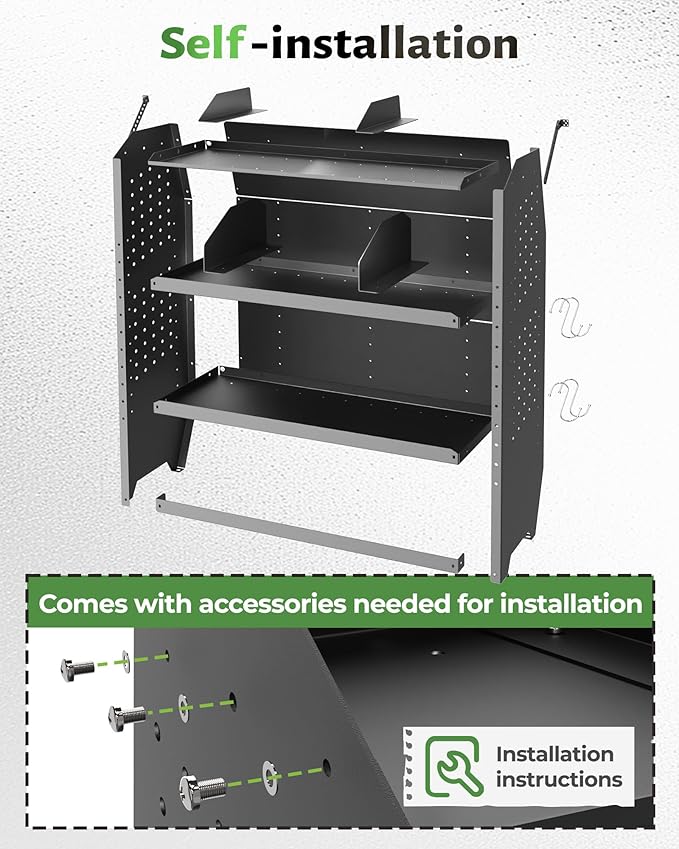 Self-installation

Comes with accessories needed for installation

Installation instructions