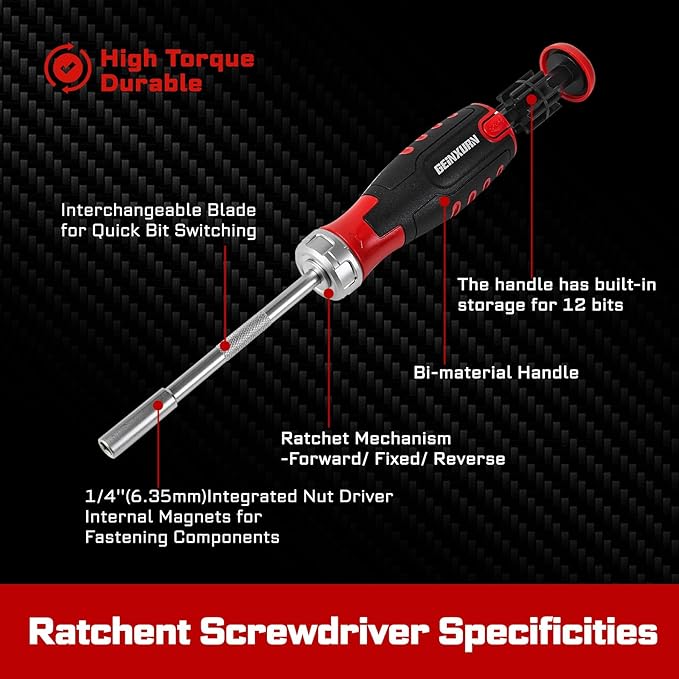 High Torque
Durable

GEINXURN

Interchangeable Blade for Quick Bit Switching

The handle has built-in storage for 12 bits

Bi-material Handle

Ratchet Mechanism -Forward/ Fixed/ Reverse

1/4''(6.35mm)Integrated Nut Driver Internal Magnets for Fastening Components

Ratchent Screwdriver Specificities