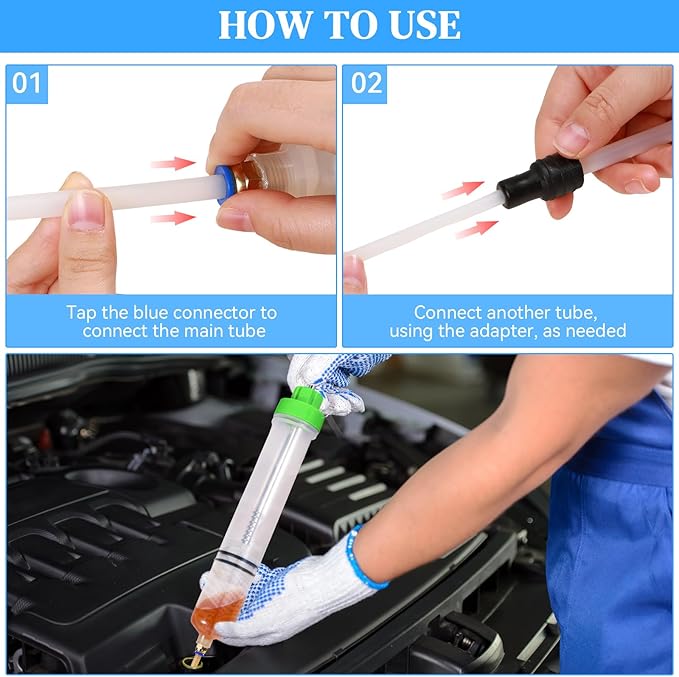 HOW TO USE

01

Tap the blue connector to connect the main tube

02

Connect another tube, using the adapter, as needed