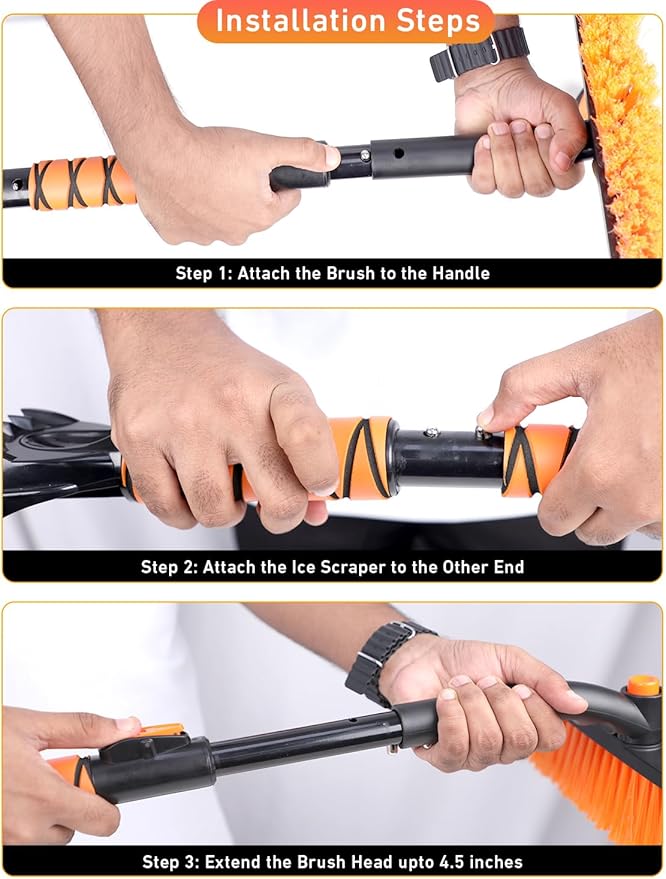 Installation Steps

Step 1: Attach the Brush to the Handle

Step 2: Attach the Ice Scraper to the Other End

Step 3: Extend the Brush Head upto 4.5 inches