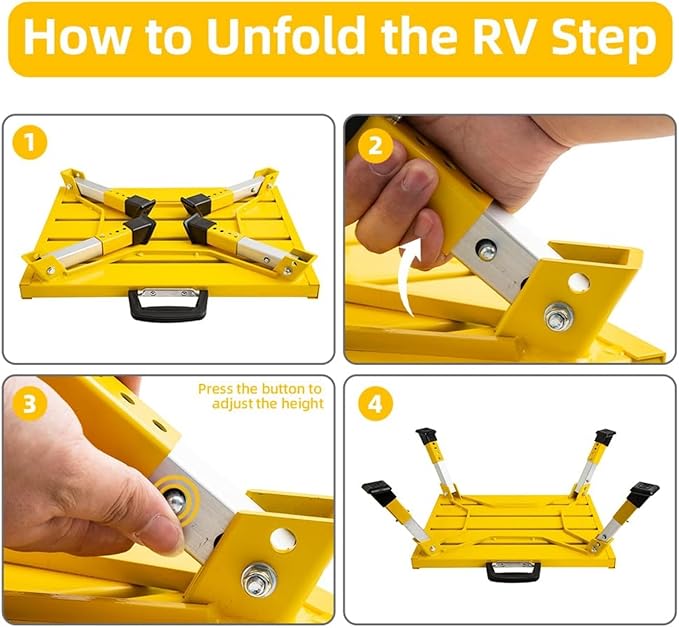 How to Unfold the RV Step

1

2

3

Press the button to adjust the height

4