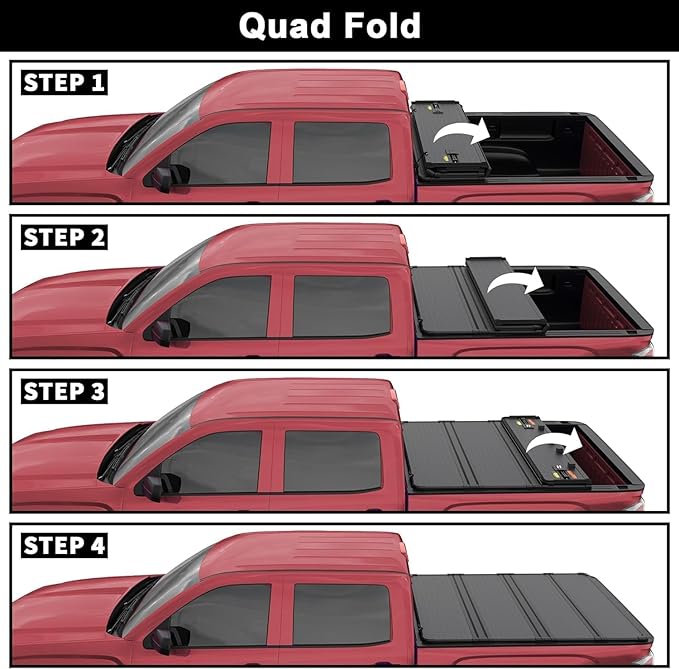 Quad Fold

STEP 1

STEP 2

STEP 3

STEP 4