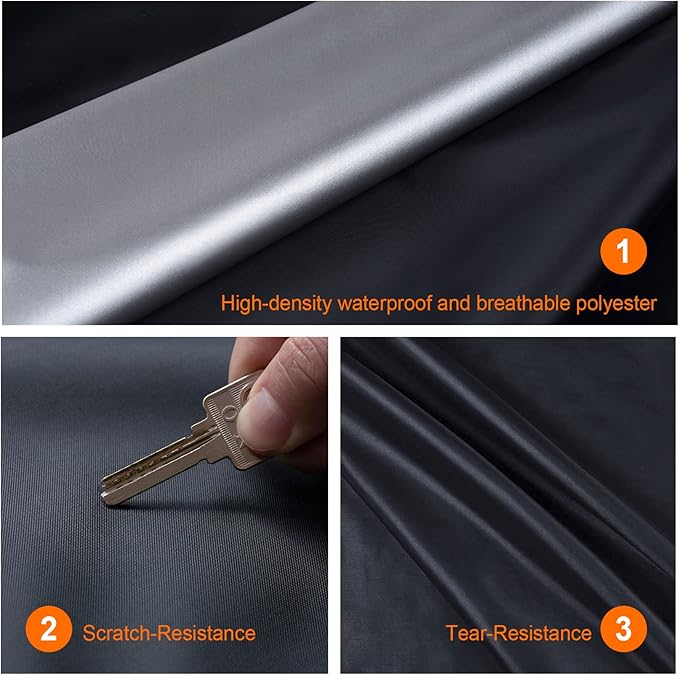 1
High-density waterproof and breathable polyester

2 Scratch-Resistance

Tear-Resistance 3