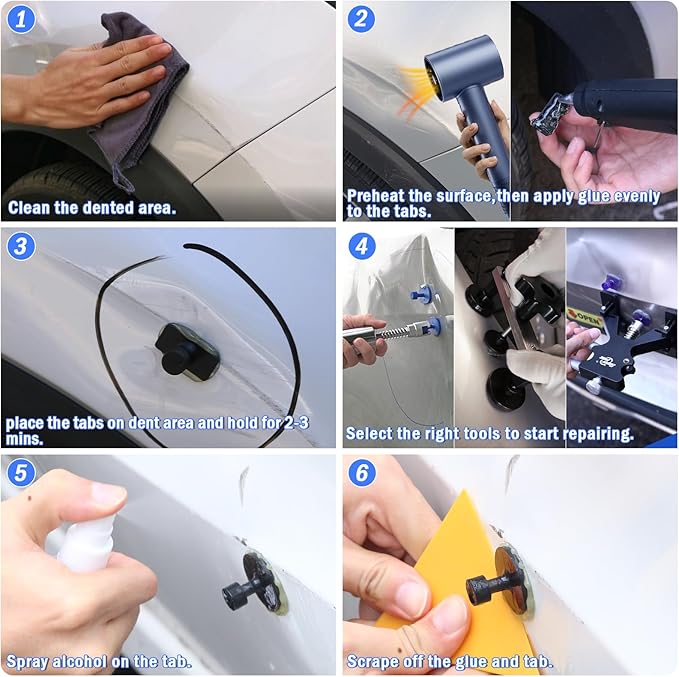 1

Clean the dented area.

2

Preheat the surface,then apply glue evenly to the tabs.

3

place the tabs on dent area and hold for 2-3 mins.

4

OPEN

Select the right tools to start repairing.

5

Spray alcohol on the tab.

6

Scrape off the glue and tab.