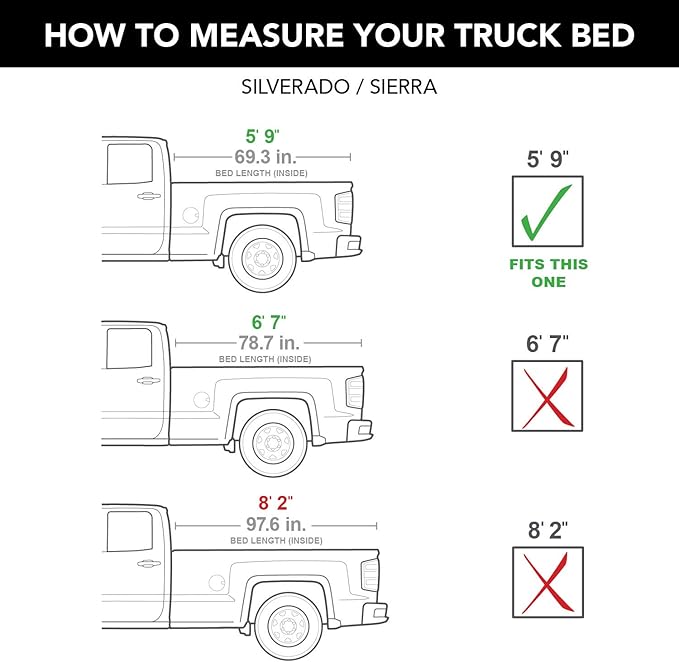 HOW TO MEASURE YOUR TRUCK BED

SILVERADO / SIERRA

5' 9"
69.3 in.
BED LENGTH (INSIDE)

5' 9"

FITS THIS ONE

6' 7"
78.7 in.
BED LENGTH (INSIDE)

6' 7"

8' 2"
97.6 in.
BED LENGTH (INSIDE)

8' 2"