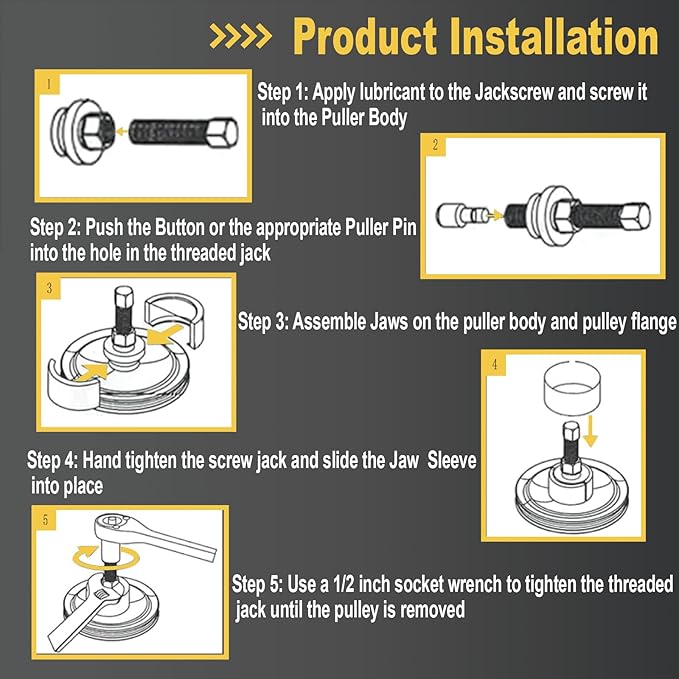 >>>> Product Installation

1

Step 1: Apply lubricant to the Jackscrew and screw it into the Puller Body

2

Step 2: Push the Button or the appropriate Puller Pin into the hole in the threaded jack

3

Step 3: Assemble Jaws on the puller body and pulley flange

4

Step 4: Hand tighten the screw jack and slide the Jaw Sleeve into place

5

Step 5: Use a 1/2 inch socket wrench to tighten the threaded jack until the pulley is removed