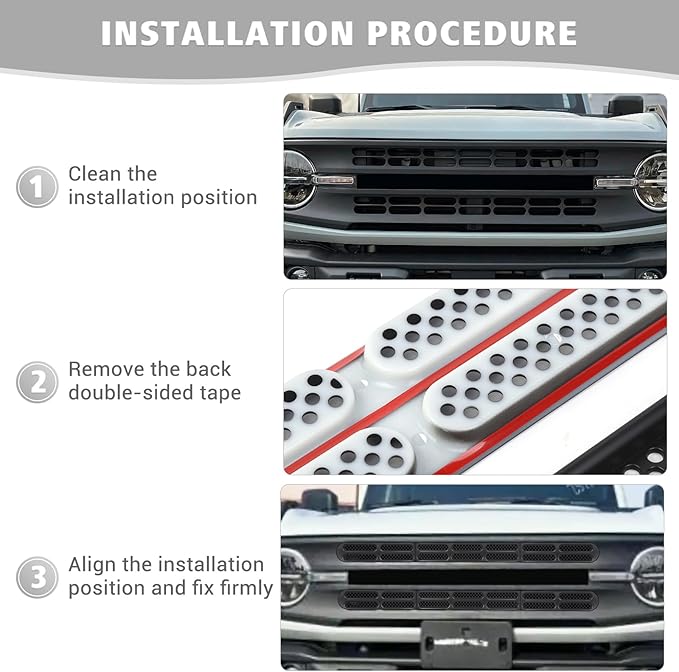 INSTALLATION PROCEDURE

1 Clean the installation position

2 Remove the back double-sided tape

3 Align the installation position and fix firmly