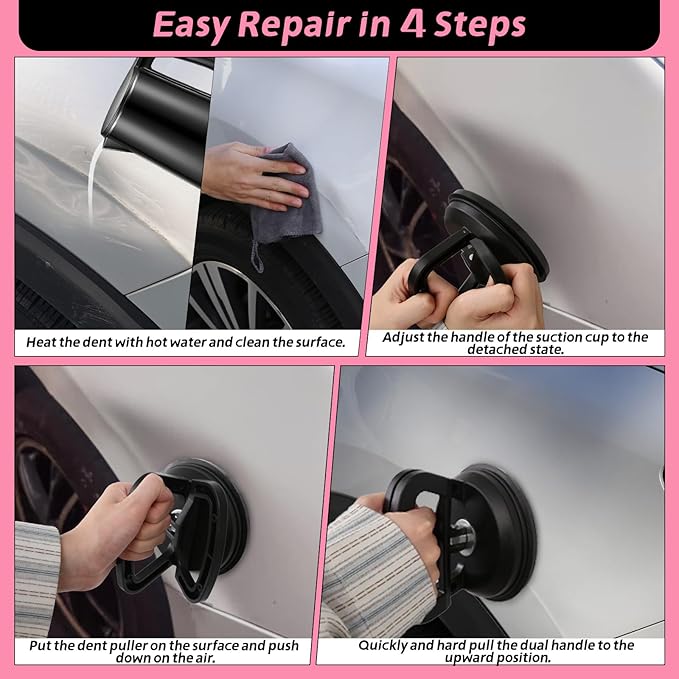 Easy Repair in 4 Steps

Heat the dent with hot water and clean the surface.

Adjust the handle of the suction cup to the detached state.

Put the dent puller on the surface and push down on the air.

Quickly and hard pull the dual handle to the upward position.