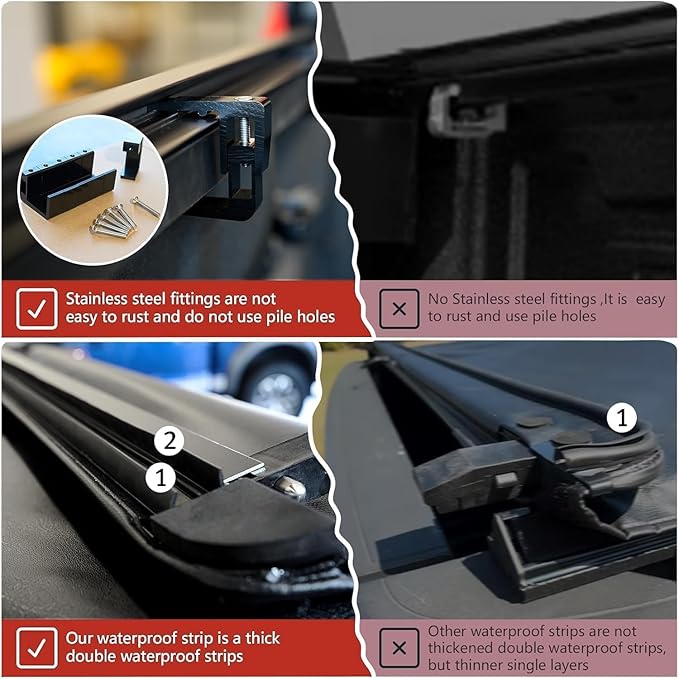 ✓ Stainless steel fittings are not easy to rust and do not use pile holes

× No Stainless steel fittings ,It is easy to rust and use pile holes

2
1

1

✓ Our waterproof strip is a thick double waterproof strips

× Other waterproof strips are not thickened double waterproof strips, but thinner single layers