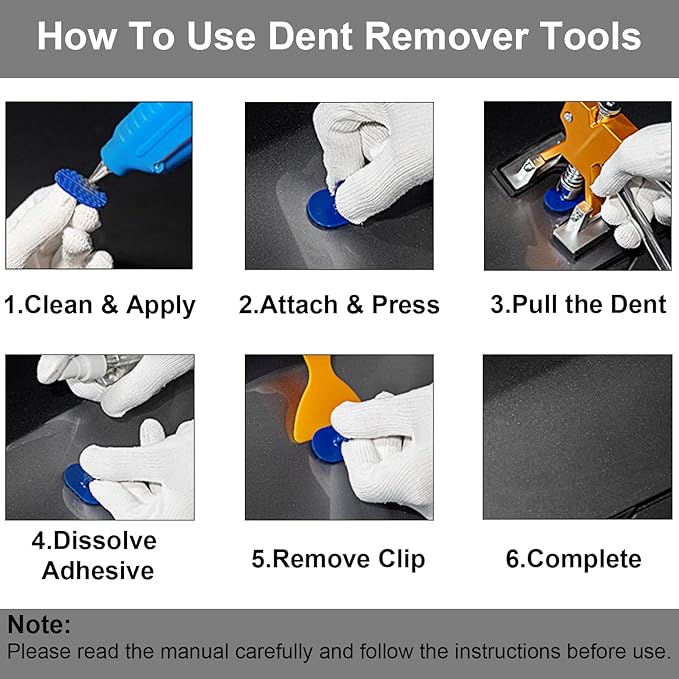 How To Use Dent Remover Tools

1.Clean & Apply

2.Attach & Press

3.Pull the Dent

4.Dissolve Adhesive

5.Remove Clip

6.Complete

Note:
Please read the manual carefully and follow the instructions before use.