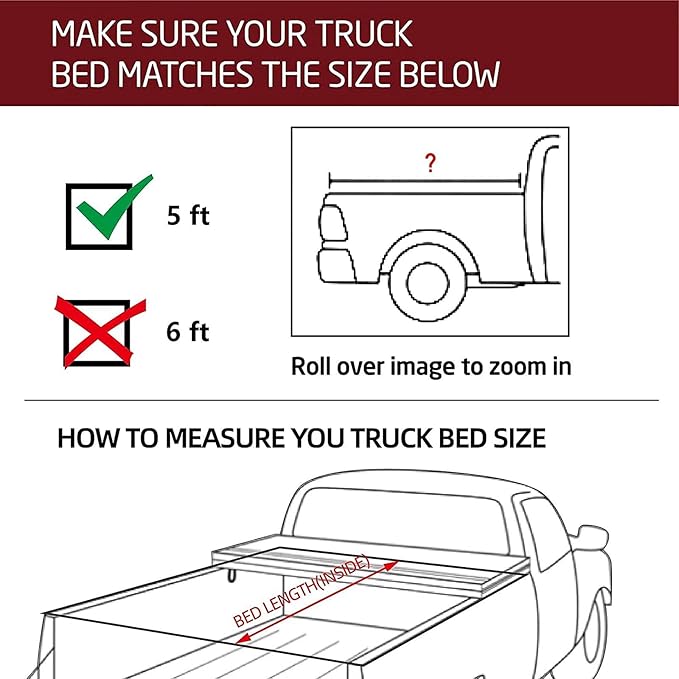 MAKE SURE YOUR TRUCK BED MATCHES THE SIZE BELOW

5 ft

6 ft

?

Roll over image to zoom in

HOW TO MEASURE YOU TRUCK BED SIZE

BED LENGTH(INSIDE)