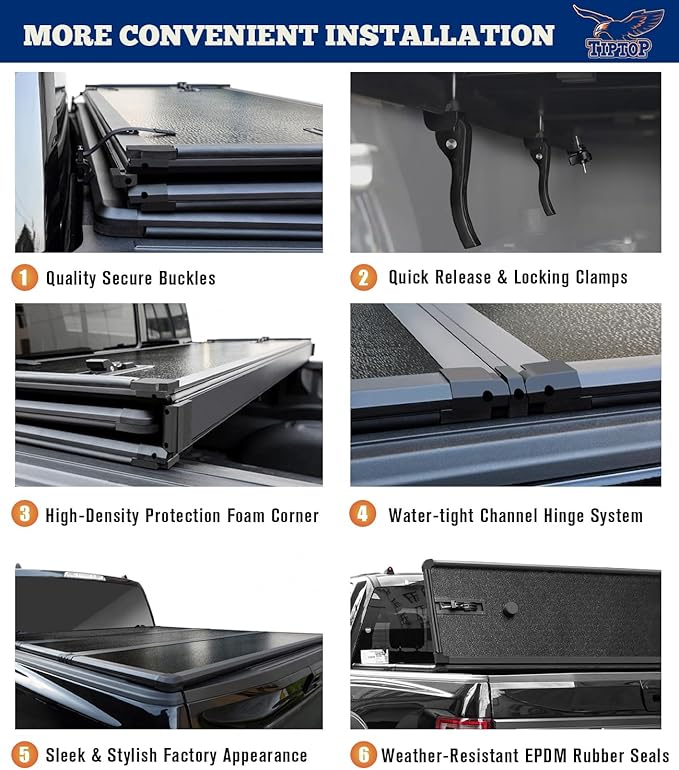 MORE CONVENIENT INSTALLATION

TIPTOP

1 Quality Secure Buckles

2 Quick Release & Locking Clamps

3 High-Density Protection Foam Corner

4 Water-tight Channel Hinge System

5 Sleek & Stylish Factory Appearance

6 Weather-Resistant EPDM Rubber Seals