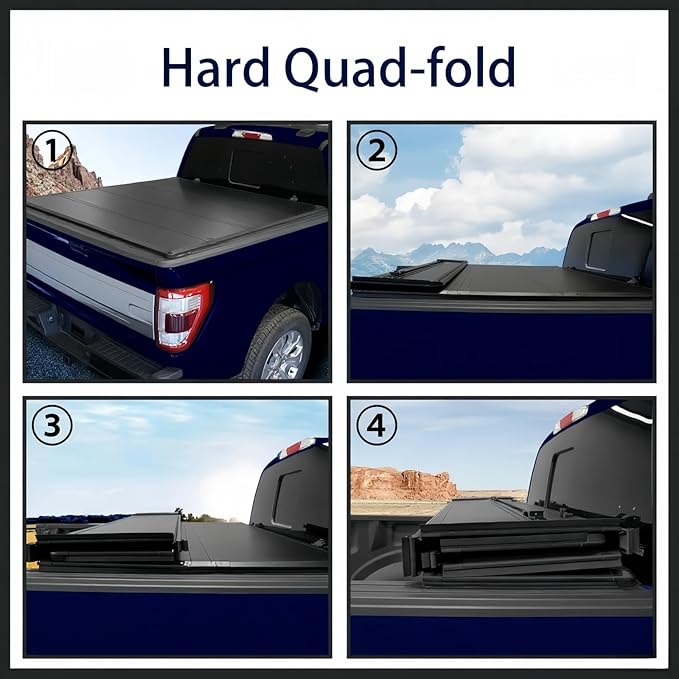 Hard Quad-fold

1

2

3

4