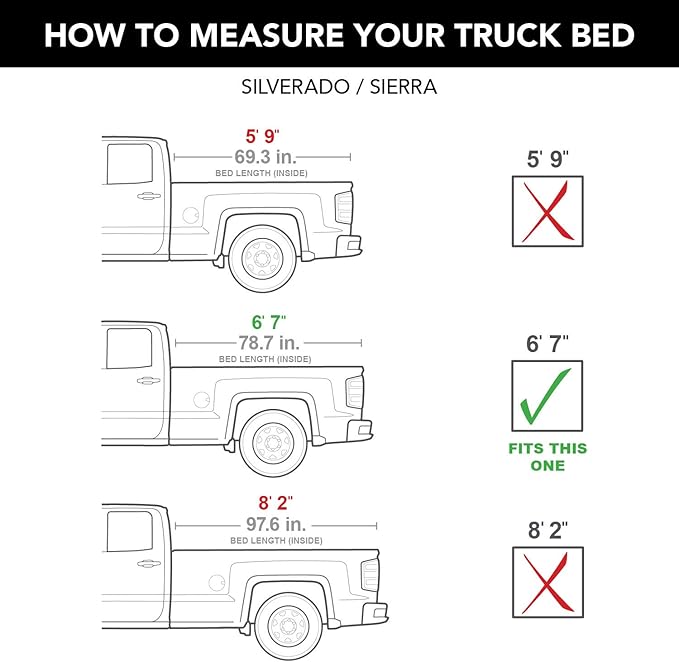 HOW TO MEASURE YOUR TRUCK BED

SILVERADO / SIERRA

5' 9"
69.3 in.
BED LENGTH (INSIDE)

5' 9"

6' 7"
78.7 in.
BED LENGTH (INSIDE)

6' 7"

FITS THIS ONE

8' 2"
97.6 in.
BED LENGTH (INSIDE)

8' 2"