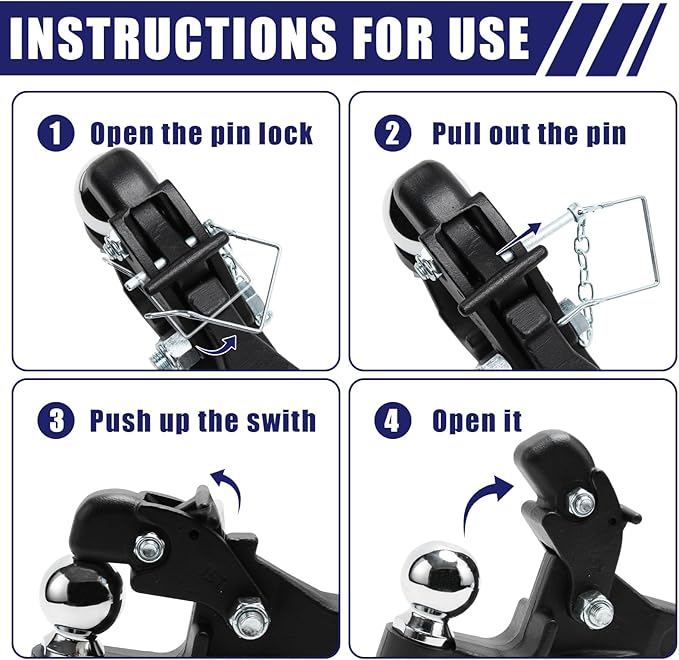 INSTRUCTIONS FOR USE

1 Open the pin lock

2 Pull out the pin

3 Push up the swith

4 Open it