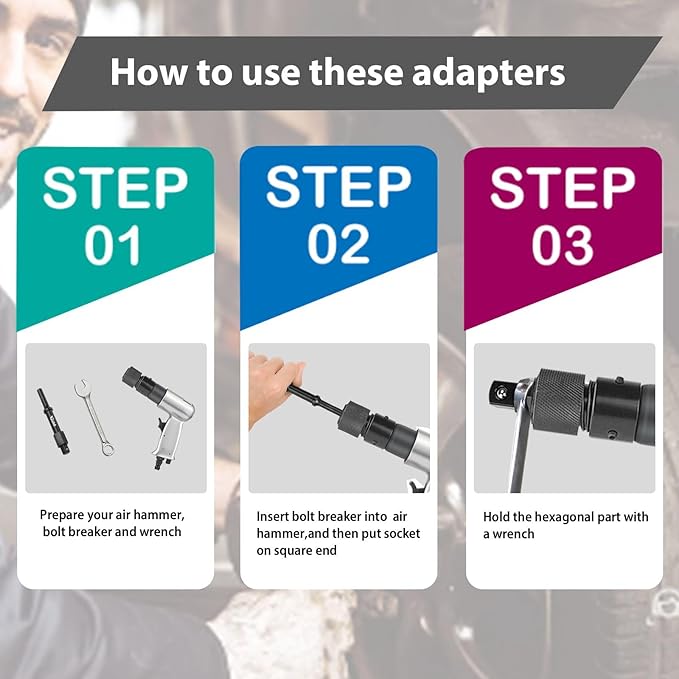 How to use these adapters

STEP 01

Prepare your air hammer, bolt breaker and wrench

STEP 02

Insert bolt breaker into air hammer,and then put socket on square end

STEP 03

Hold the hexagonal part with a wrench