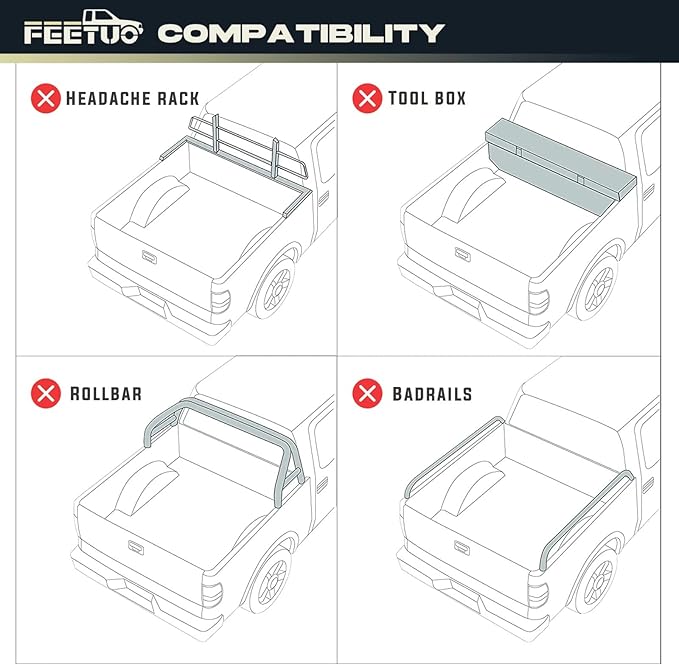 FEETUO COMPATIBILITY

HEADACHE RACK

TOOL BOX

ROLLBAR

BADRAILS