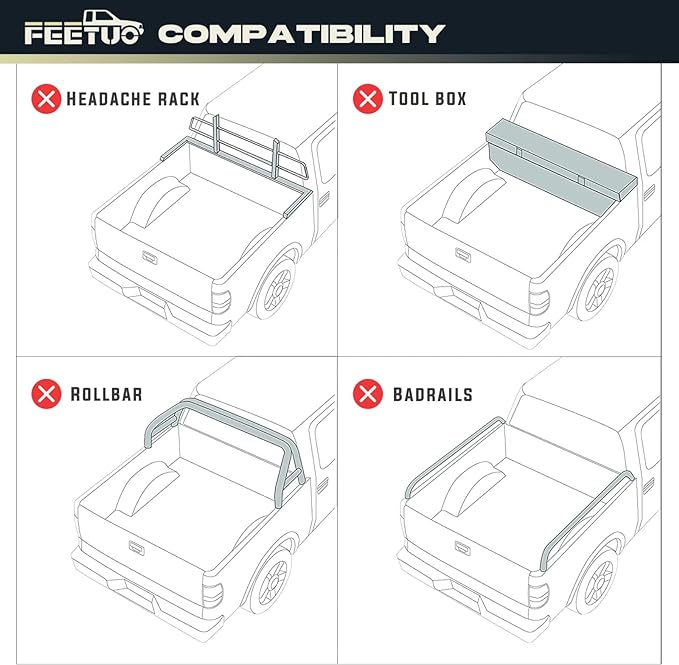 FEETUO COMPATIBILITY

HEADACHE RACK

TOOL BOX

ROLLBAR

BADRAILS